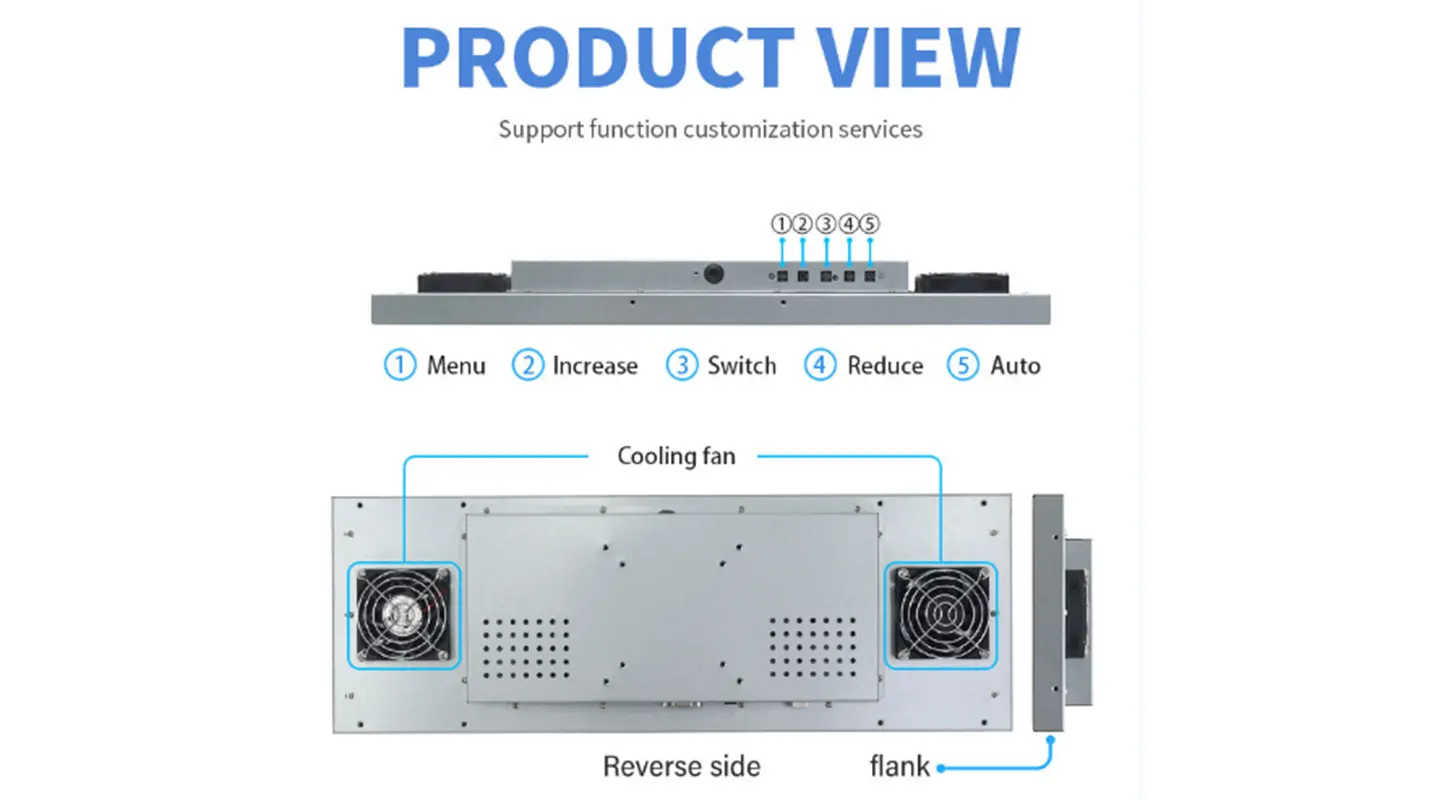 PRODUCT VIEW

Support function customization services

①②③④⑤

① Menu ② Increase ③ Switch ④ Reduce ⑤ Auto

Cooling fan

Reverse side

flank